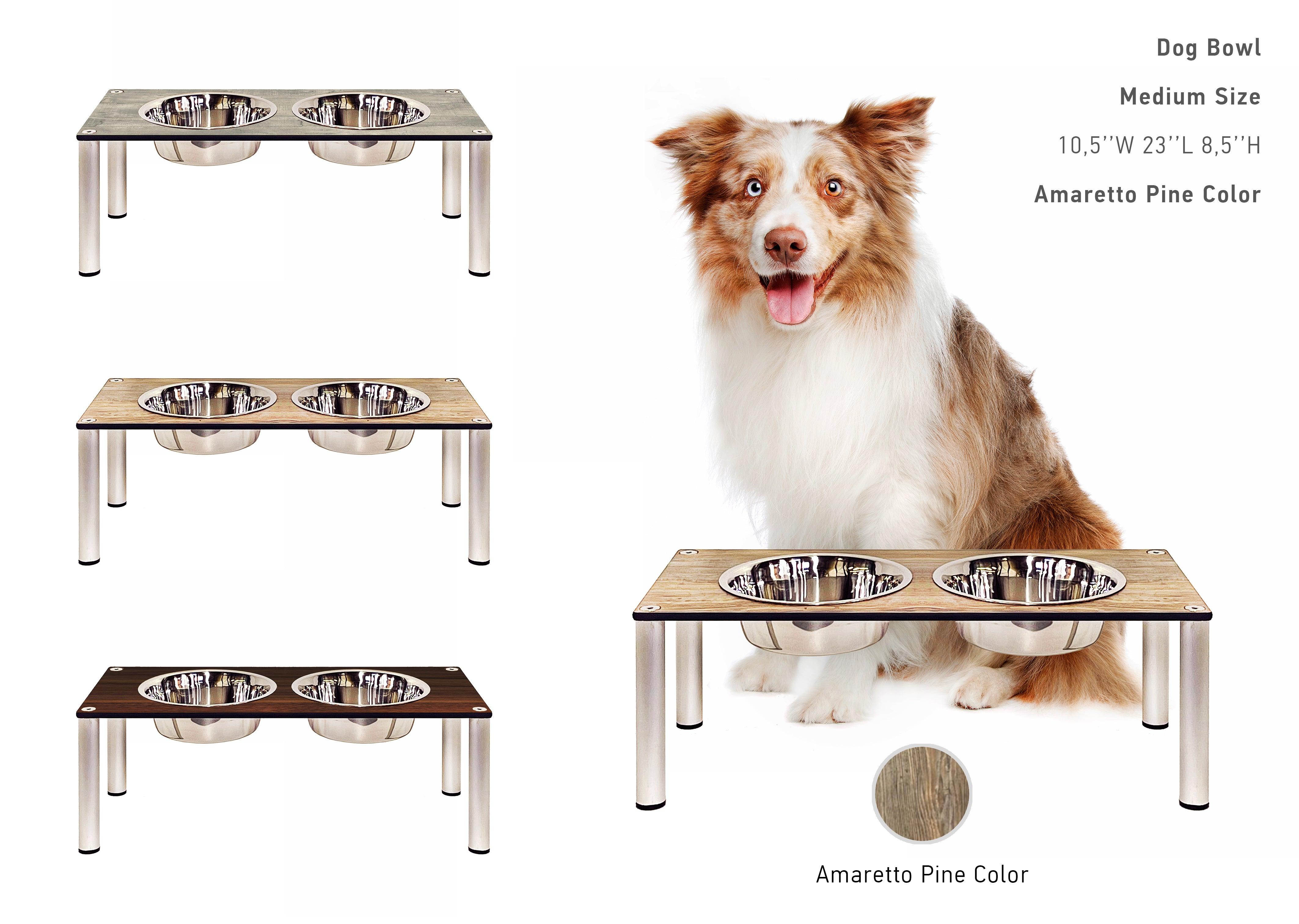 Dog Bowl

Medium Size

10,5''W 23''L 8,5''H

Amaretto Pine Color

Amaretto Pine Color