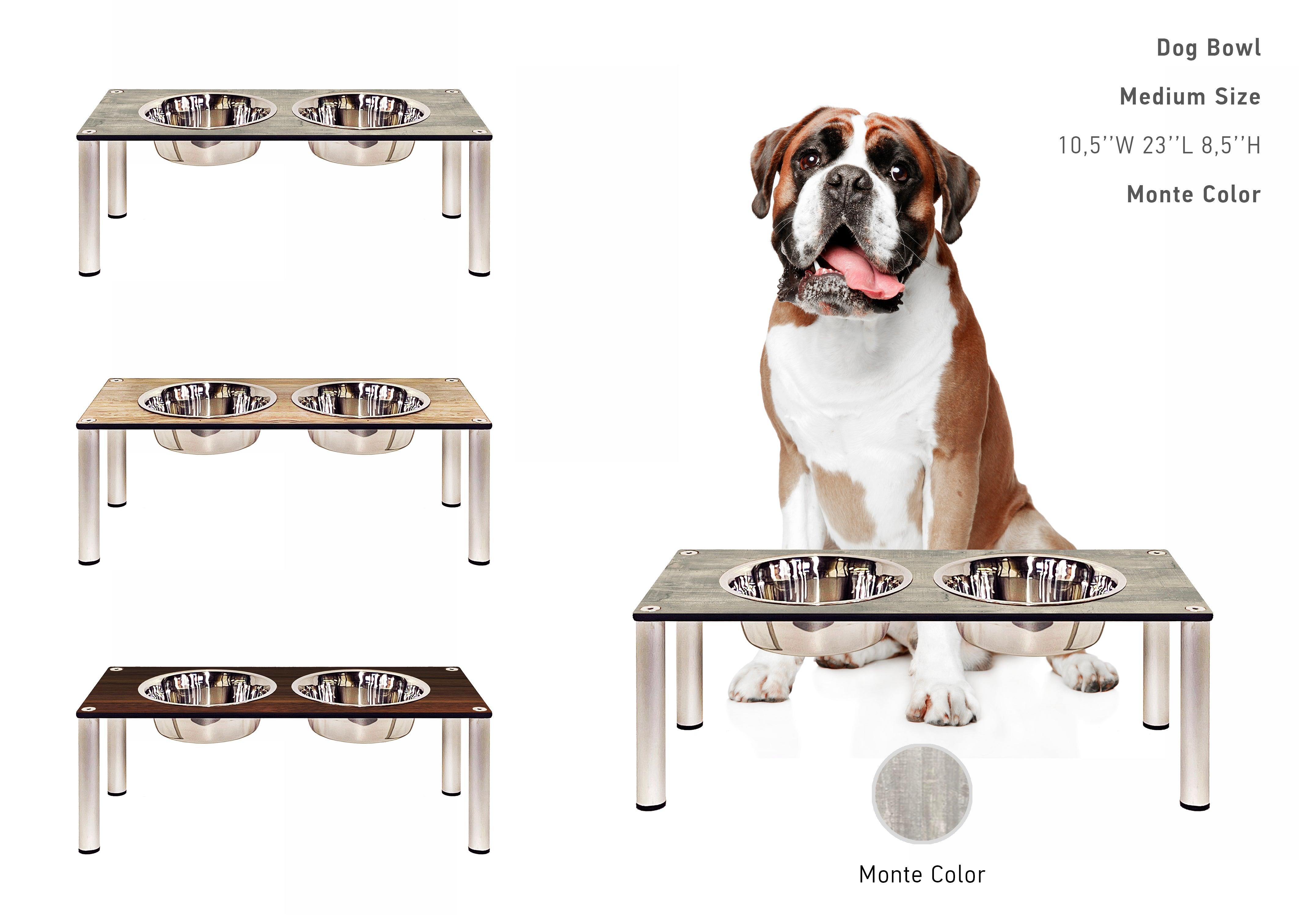 Dog Bowl

Medium Size

10,5''W 23''L 8,5''H

Monte Color

Monte Color