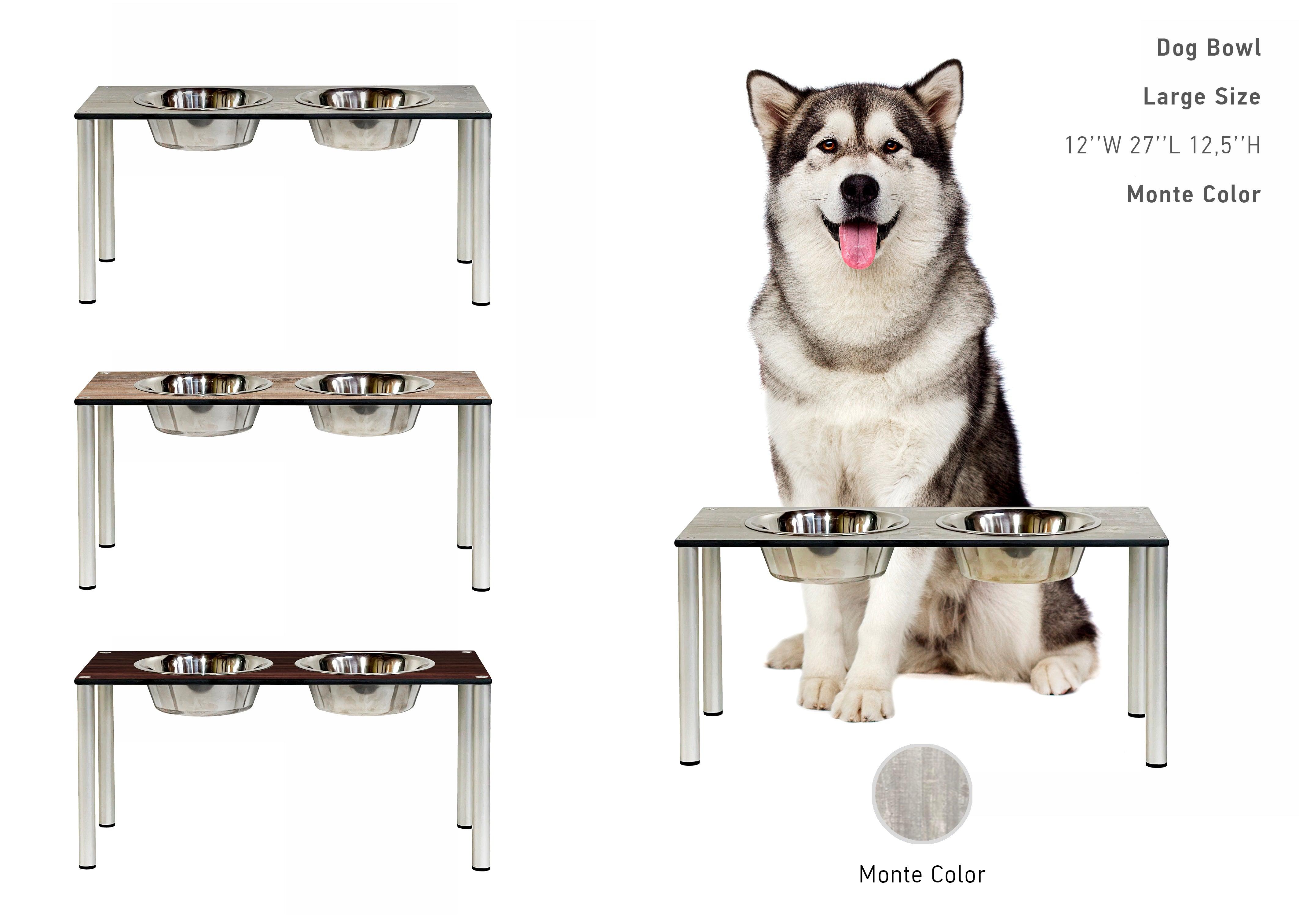 Dog Bowl

Large Size

12''W 27''L 12,5''H

Monte Color

Monte Color